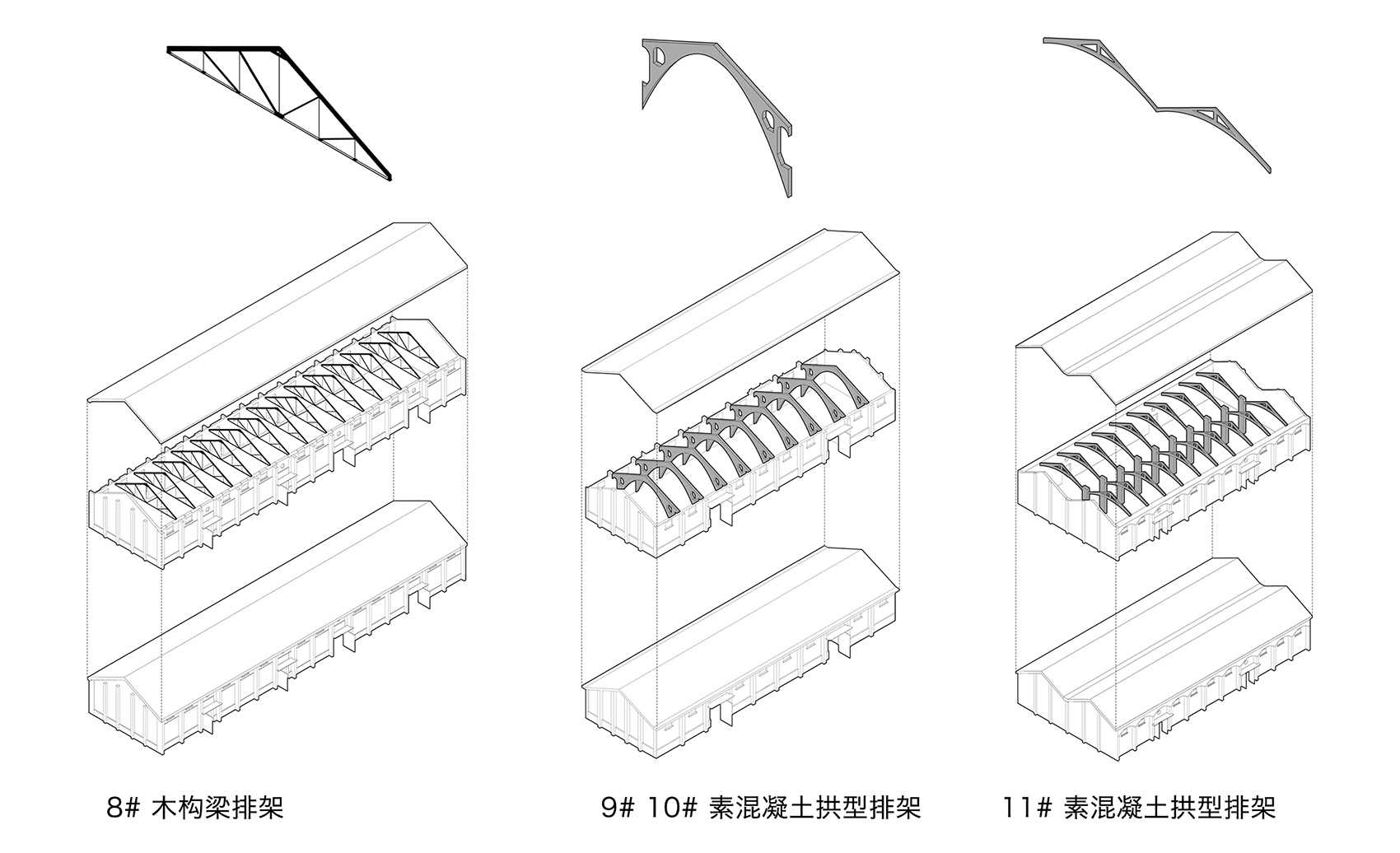 8# 木构梁排架

9# 10# 素混凝土拱型排架

11# 素混凝土拱型排架