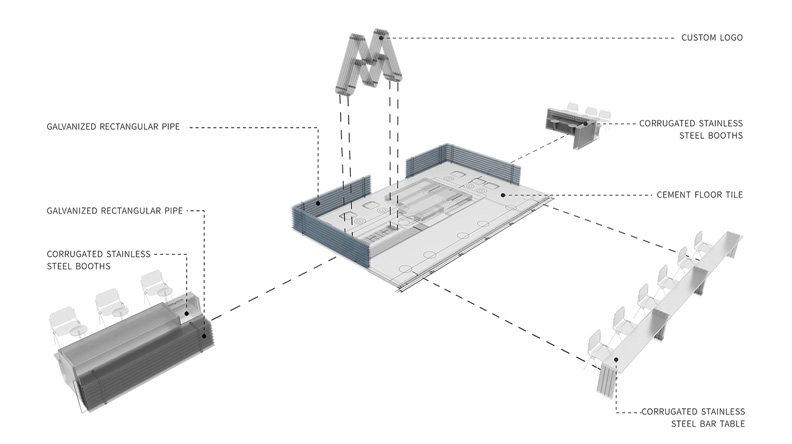 CUSTOM LOGO

GALVANIZED RECTANGULAR PIPE

CORRUGATED STAINLESS STEEL BOOTHS

CEMENT FLOOR TILE

GALVANIZED RECTANGULAR PIPE

CORRUGATED STAINLESS STEEL BOOTHS

CORRUGATED STAINLESS STEEL BAR TABLE