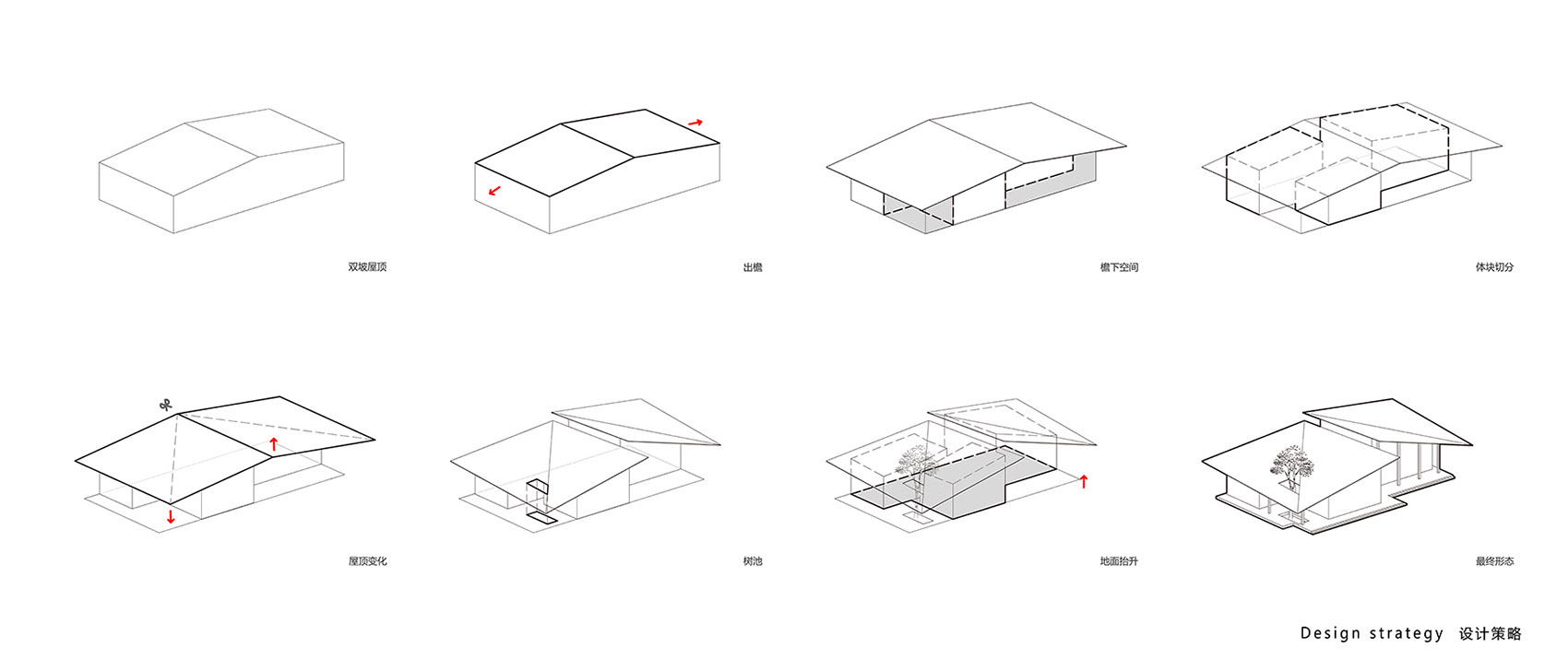 双坡屋顶

出檐

檐下空间

体块切分

屋顶变化

树池

地面抬升

最终形态

Design strategy 设计策略