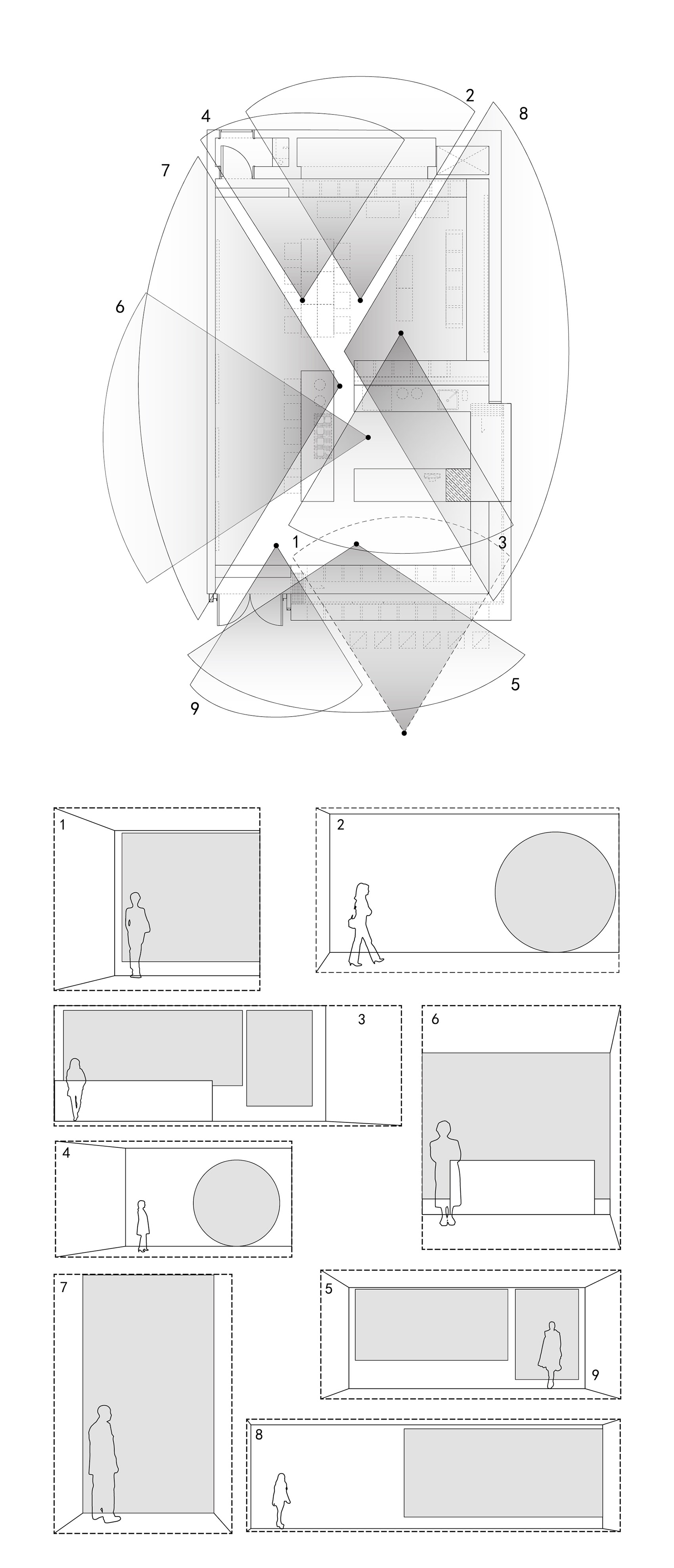 2
8
4
7
6
1
3
5
9

1
2
3
6
4
7
5
9
8