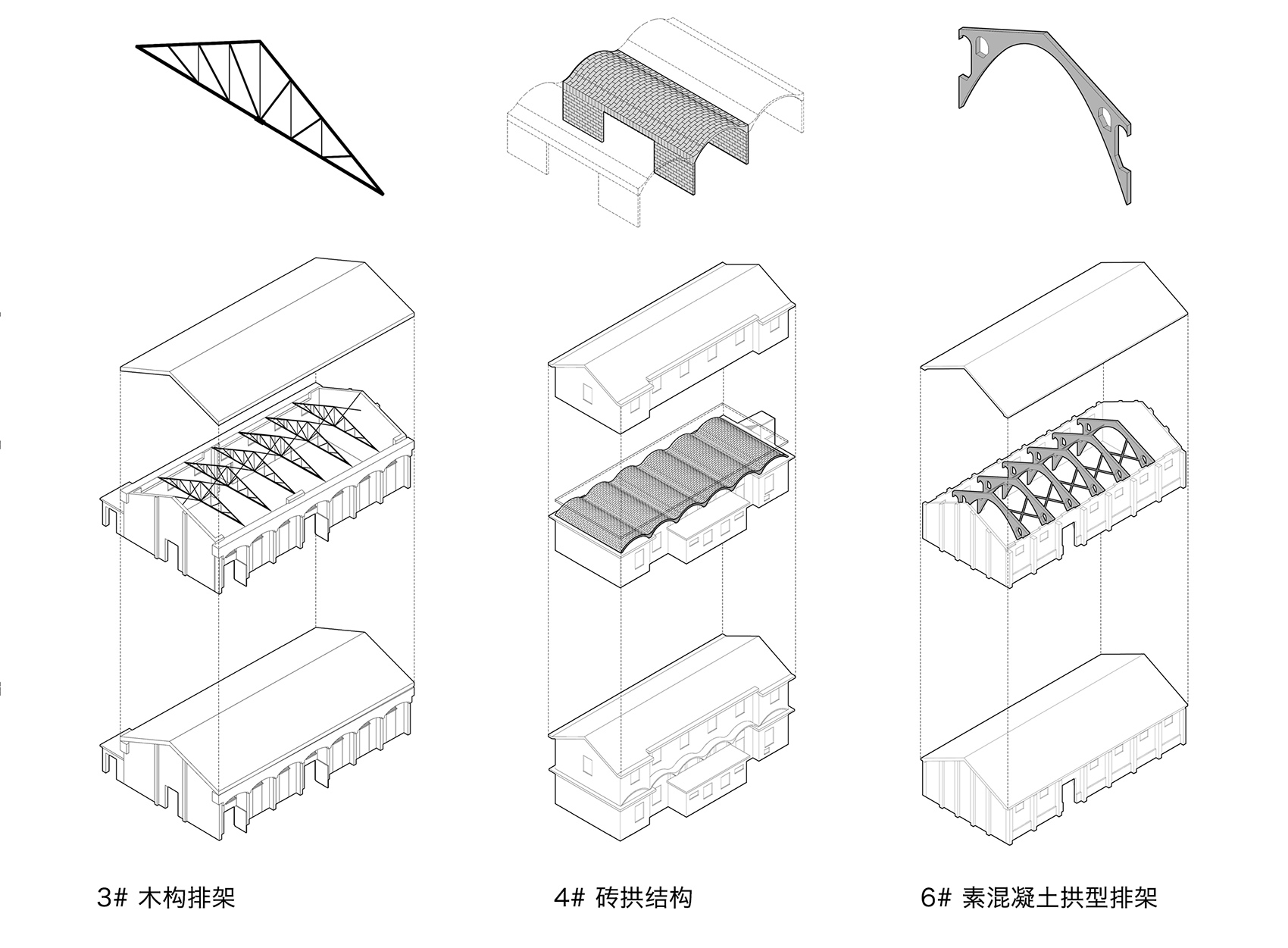 3# 木构排架

4# 砖拱结构

6# 素混凝土拱型排架