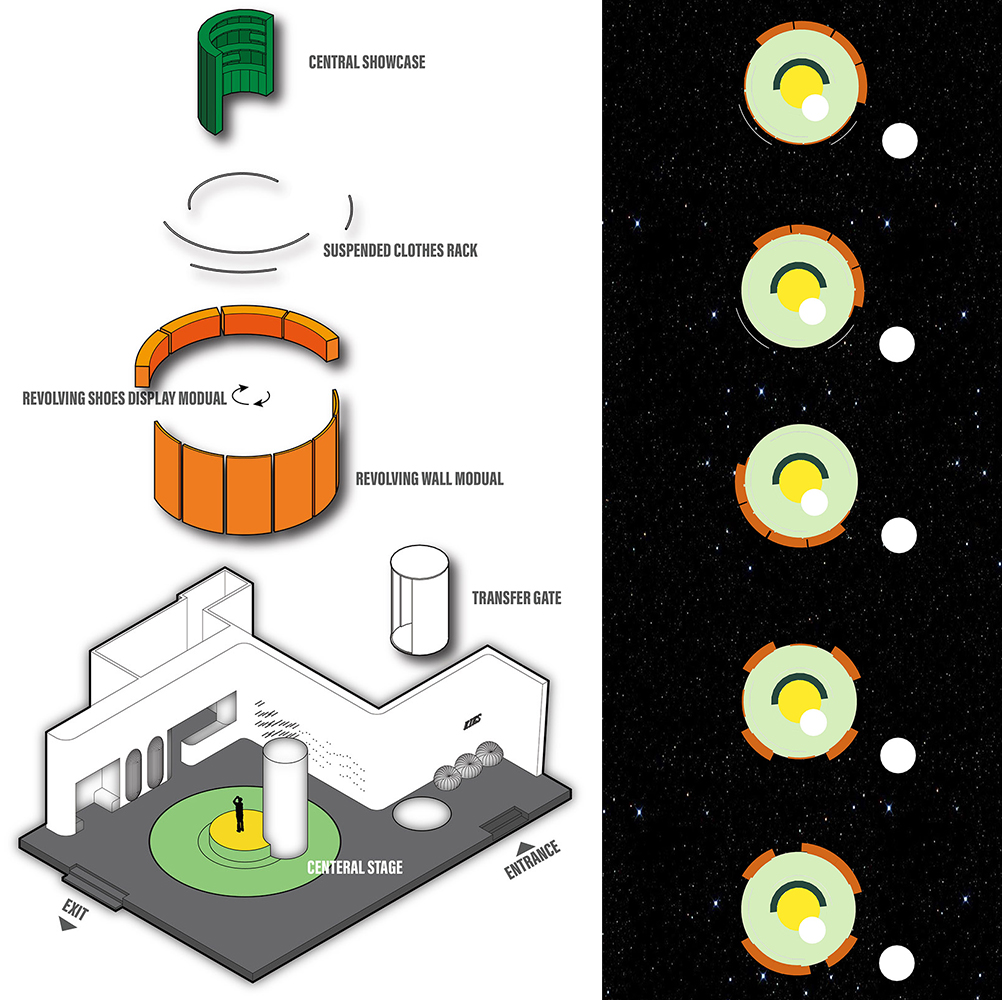 CENTRAL SHOWCASE

SUSPENDED CLOTHES RACK

REVOLVING SHOES DISPLAY MODUAL

REVOLVING WALL MODUAL

TRANSFER GATE

CENTERAL STAGE

ENTRANCE

EXIT