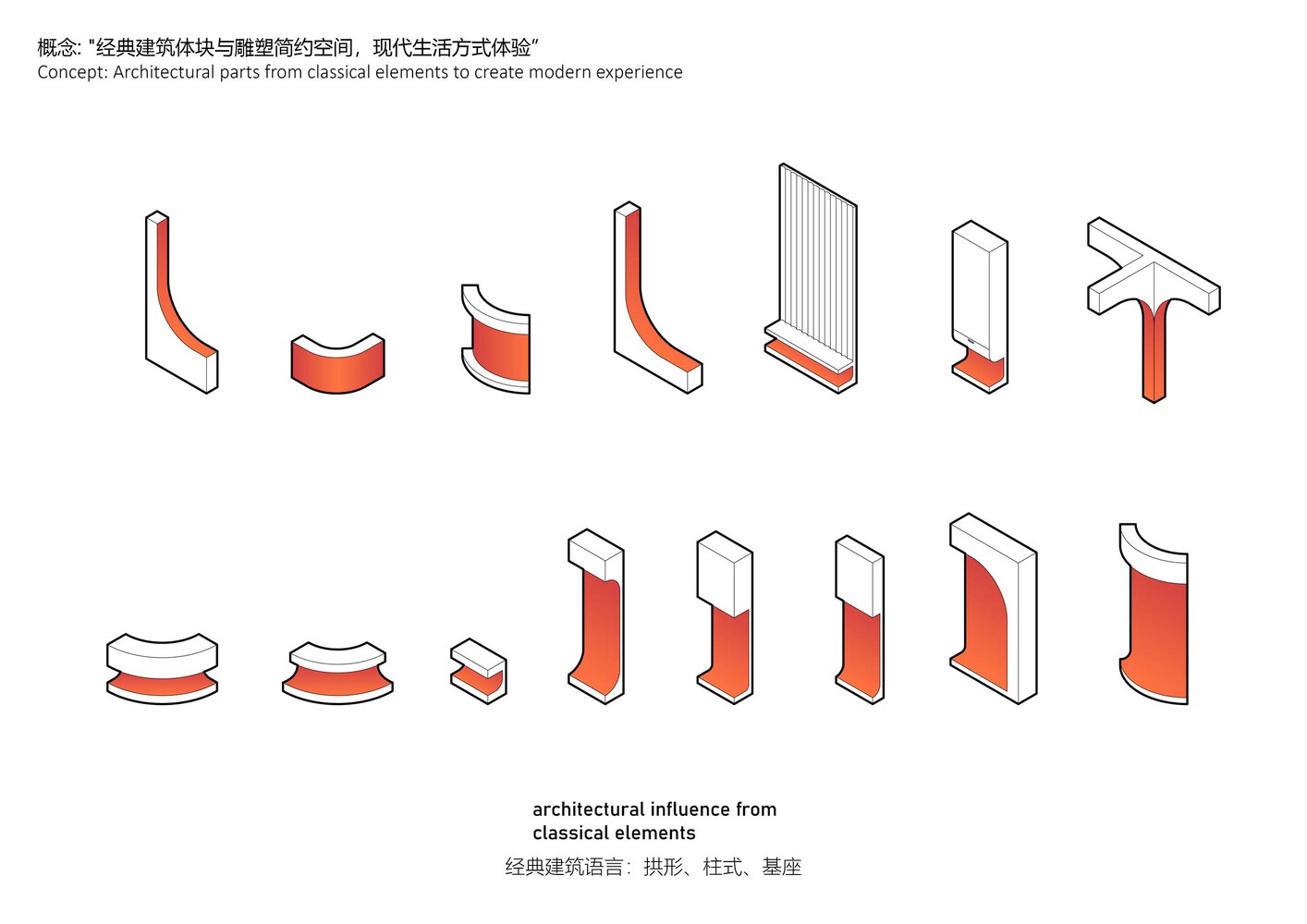 概念: "经典建筑体块与雕塑简约空间，现代生活方式体验"
Concept: Architectural parts from classical elements to create modern experience

architectural influence from classical elements
经典建筑语言：拱形、柱式、基座