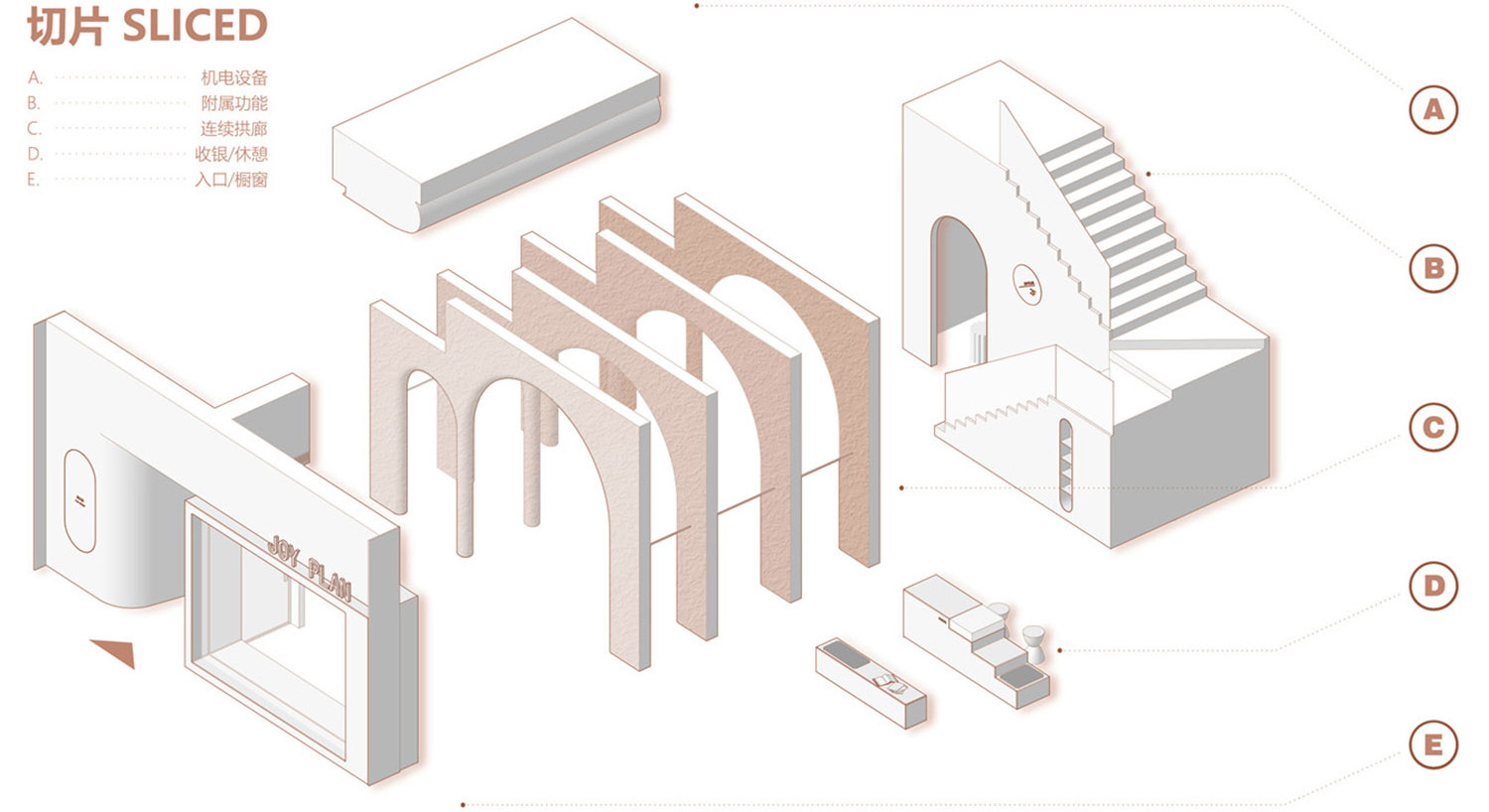 切片 SLICED

A. 机电设备
B. 附属功能
C. 连续拱廊
D. 收银/休憩
E. 入口/橱窗

JOY PLAN

A
B
C
D
E