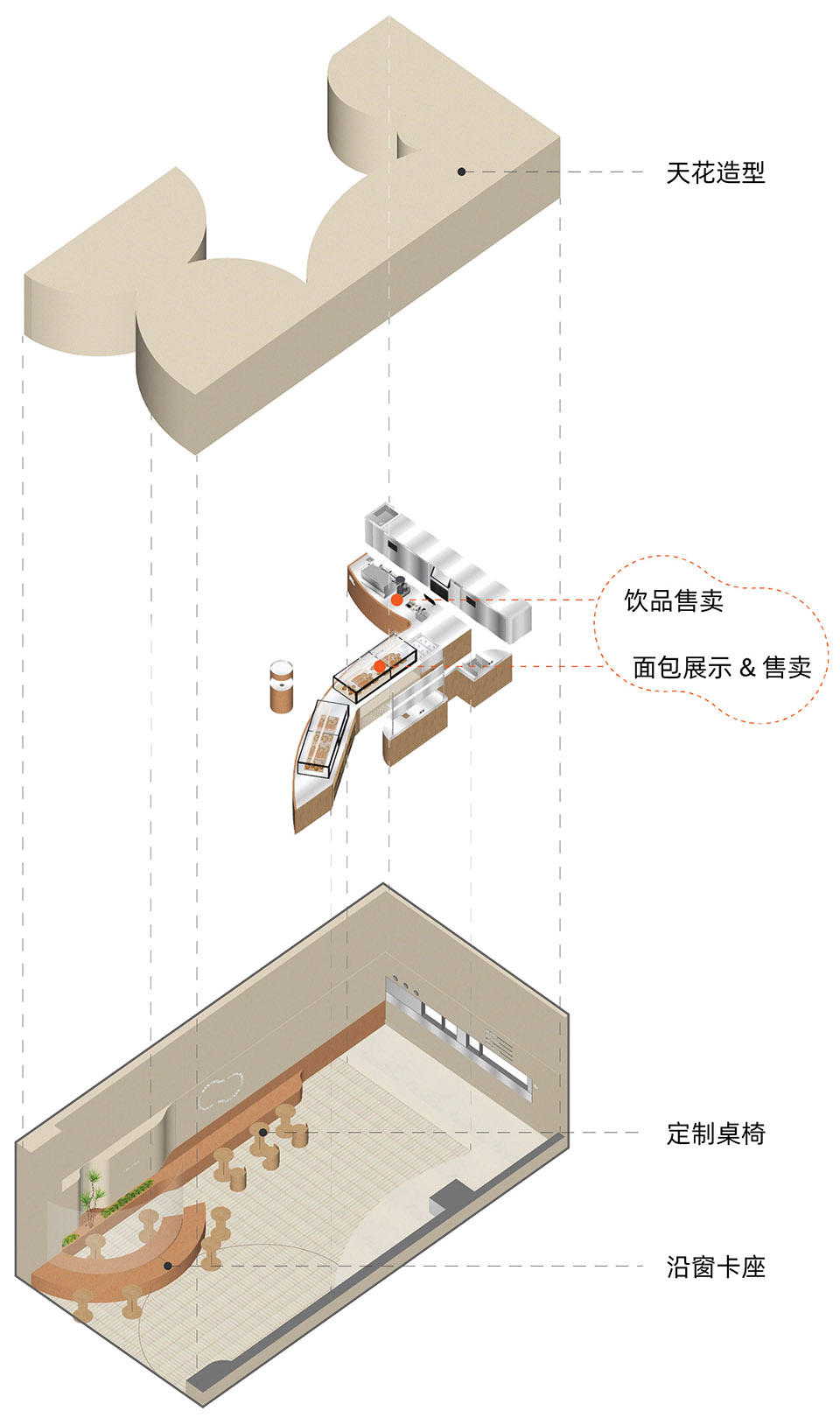 天花造型

饮品售卖

面包展示 & 售卖

定制桌椅

沿窗卡座