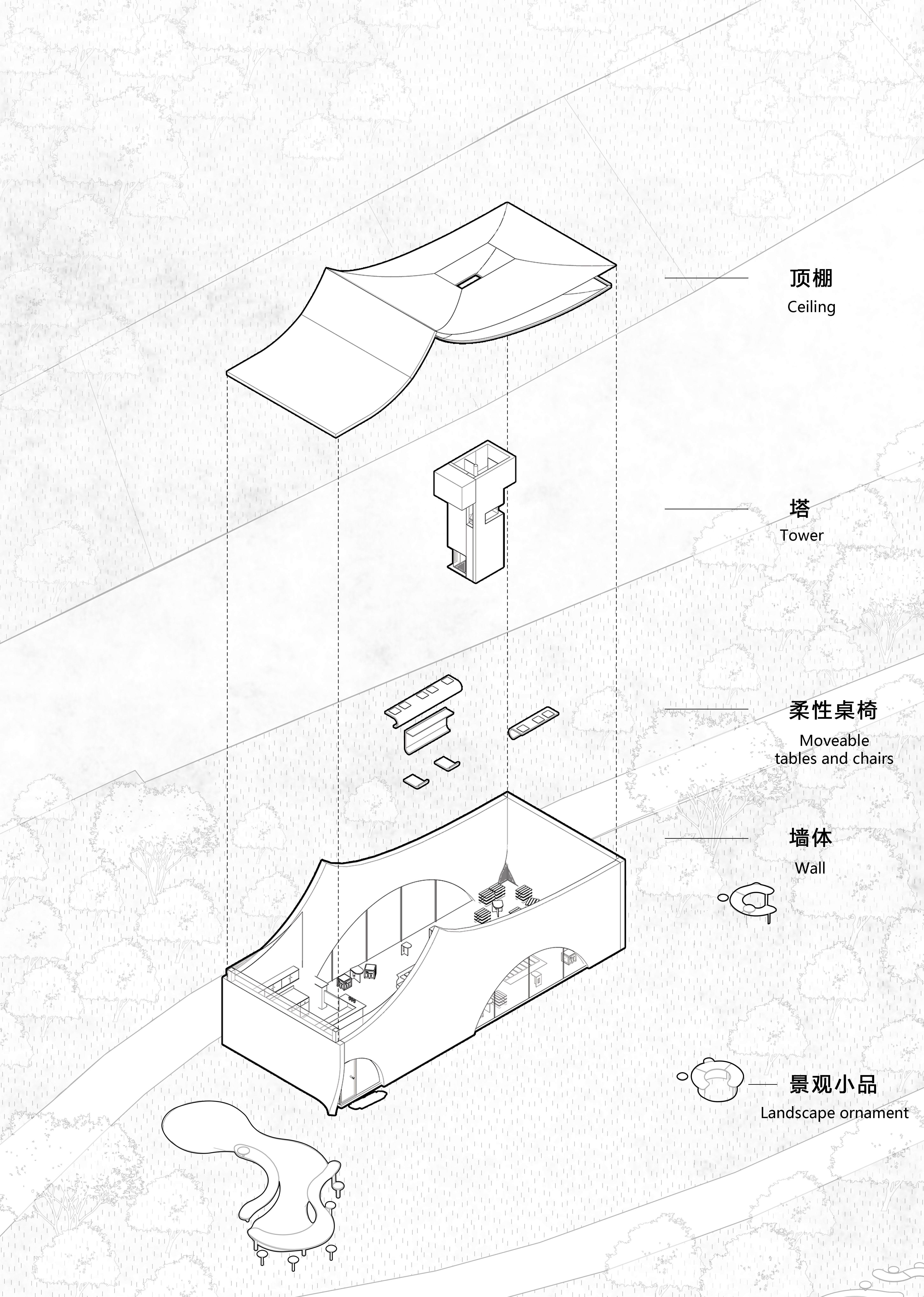 顶棚
Ceiling

塔
Tower

柔性桌椅
Moveable tables and chairs

墙体
Wall

景观小品
Landscape ornament