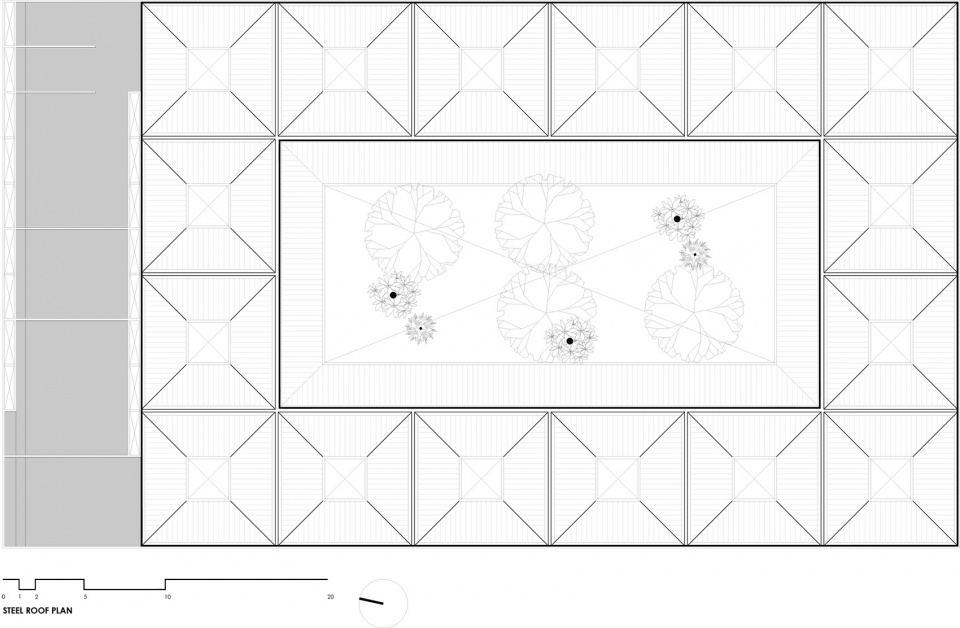 0 1 2 5 10 20
STEEL ROOF PLAN