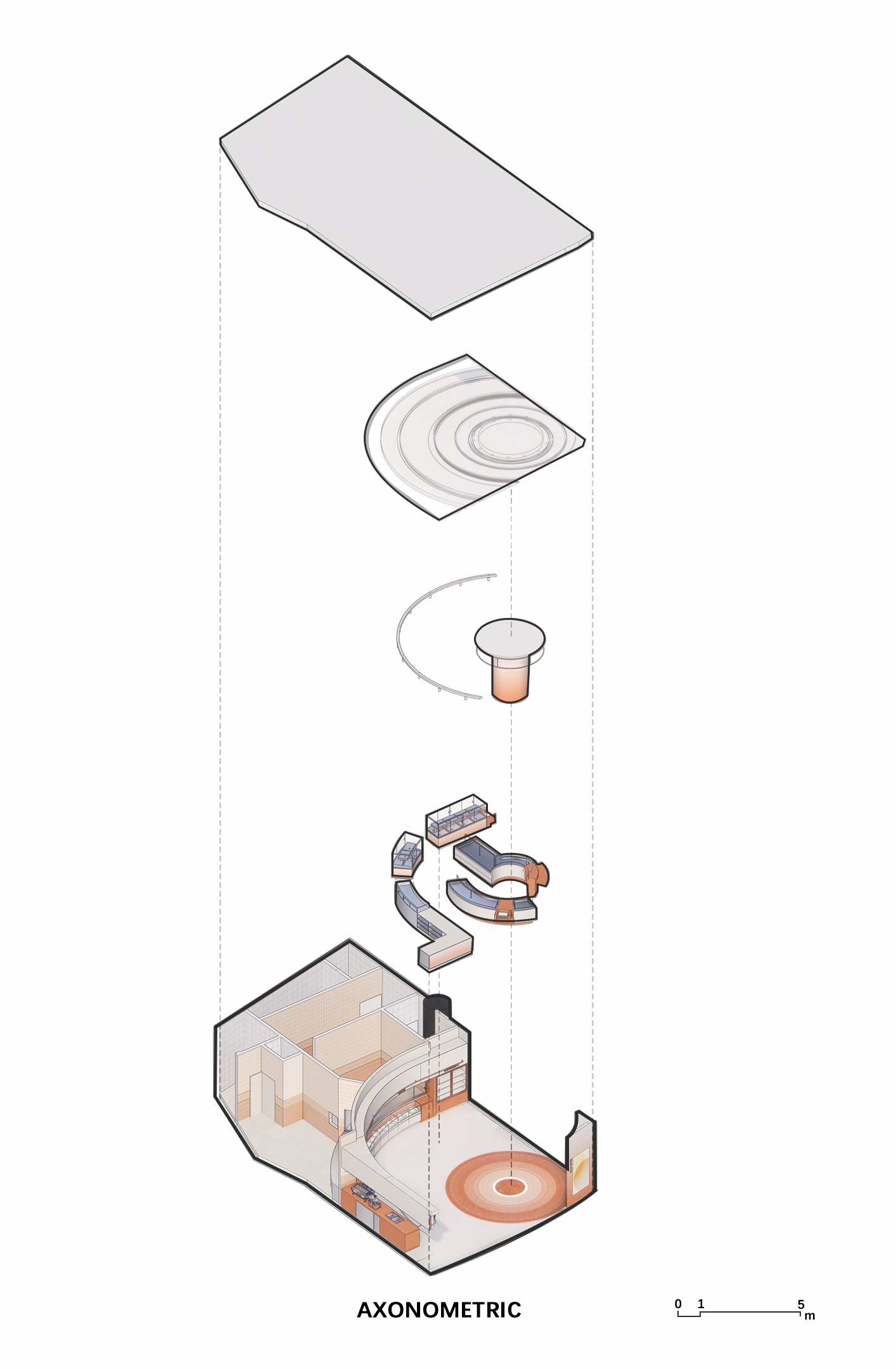 AXONOMETRIC

0 1 5 m