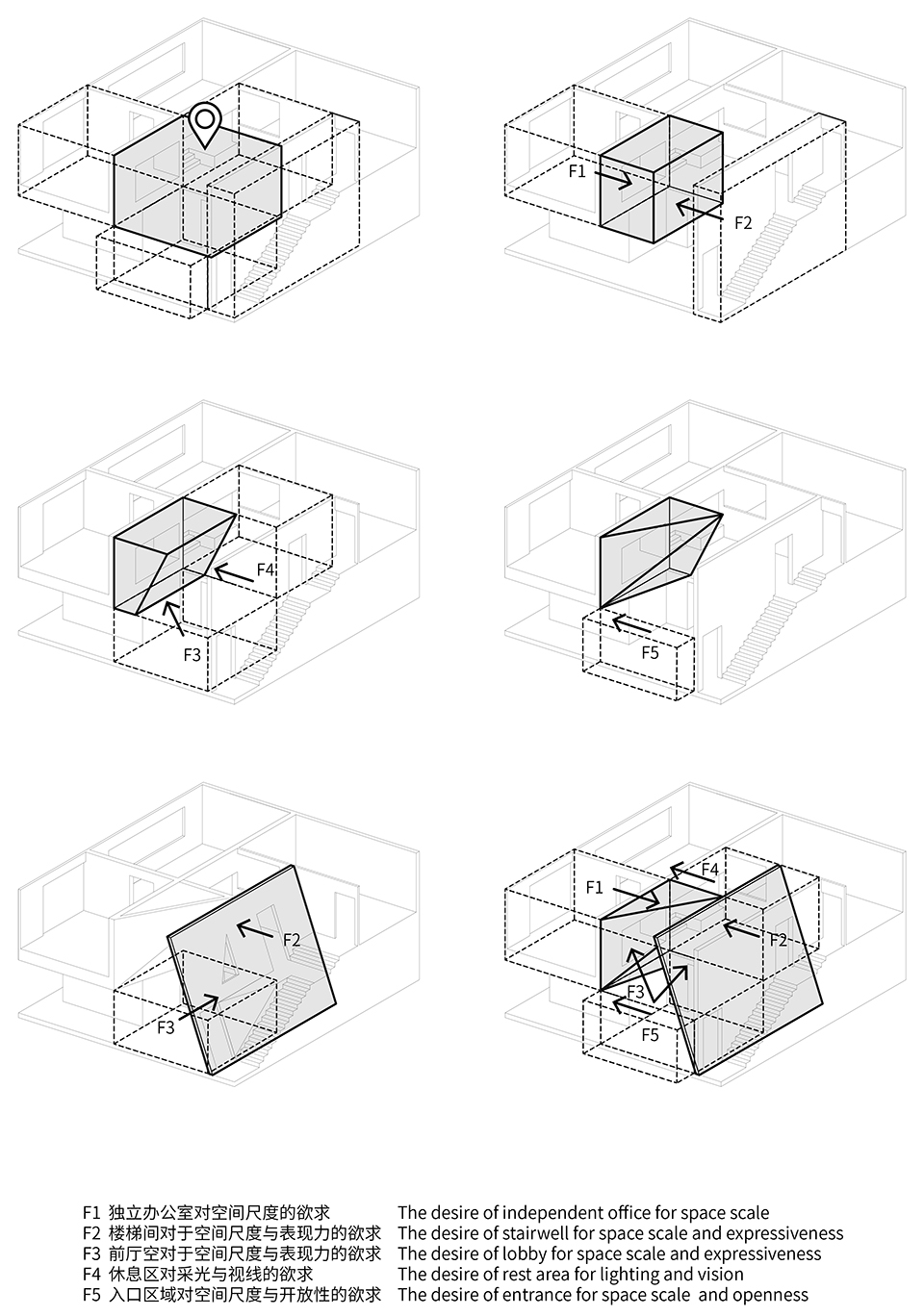 F1

F2

F4

F3

F5

F2

F3

F1

F4

F2

F3

F5

F1 独立办公室对空间尺度的欲求 The desire of independent office for space scale
F2 楼梯间对于空间尺度与表现力的欲求 The desire of stairwell for space scale and expressiveness
F3 前厅空对于空间尺度与表现力的欲求 The desire of lobby for space scale and expressiveness
F4 休息区对采光与视线的欲求 The desire of rest area for lighting and vision
F5 入口区域对空间尺度与开放性的欲求 The desire of entrance for space scale and openness