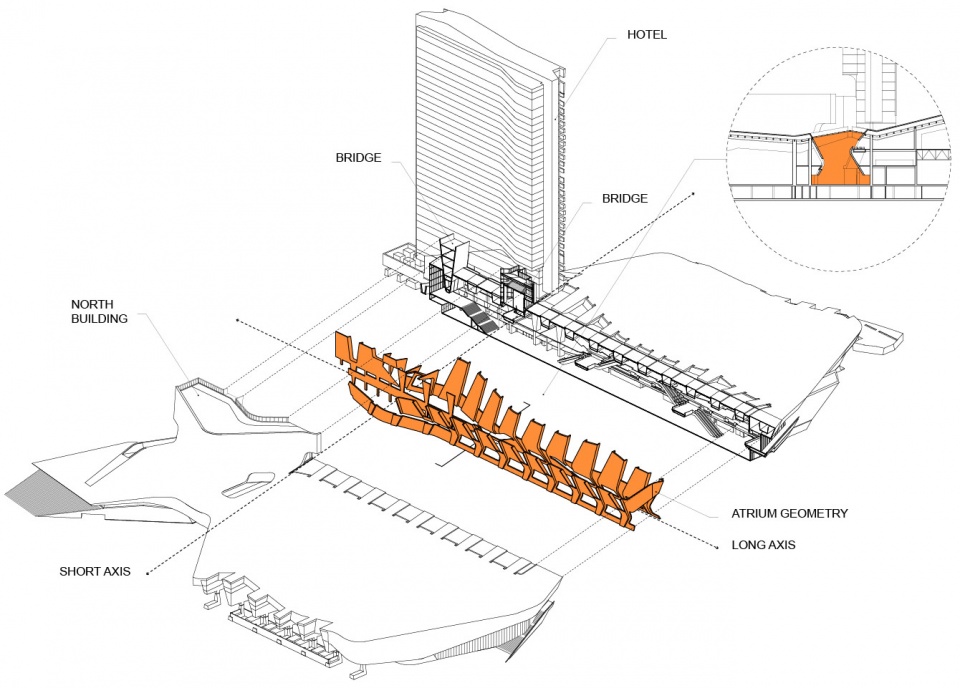 HOTEL

BRIDGE

BRIDGE

NORTH BUILDING

ATRIUM GEOMETRY

LONG AXIS

SHORT AXIS