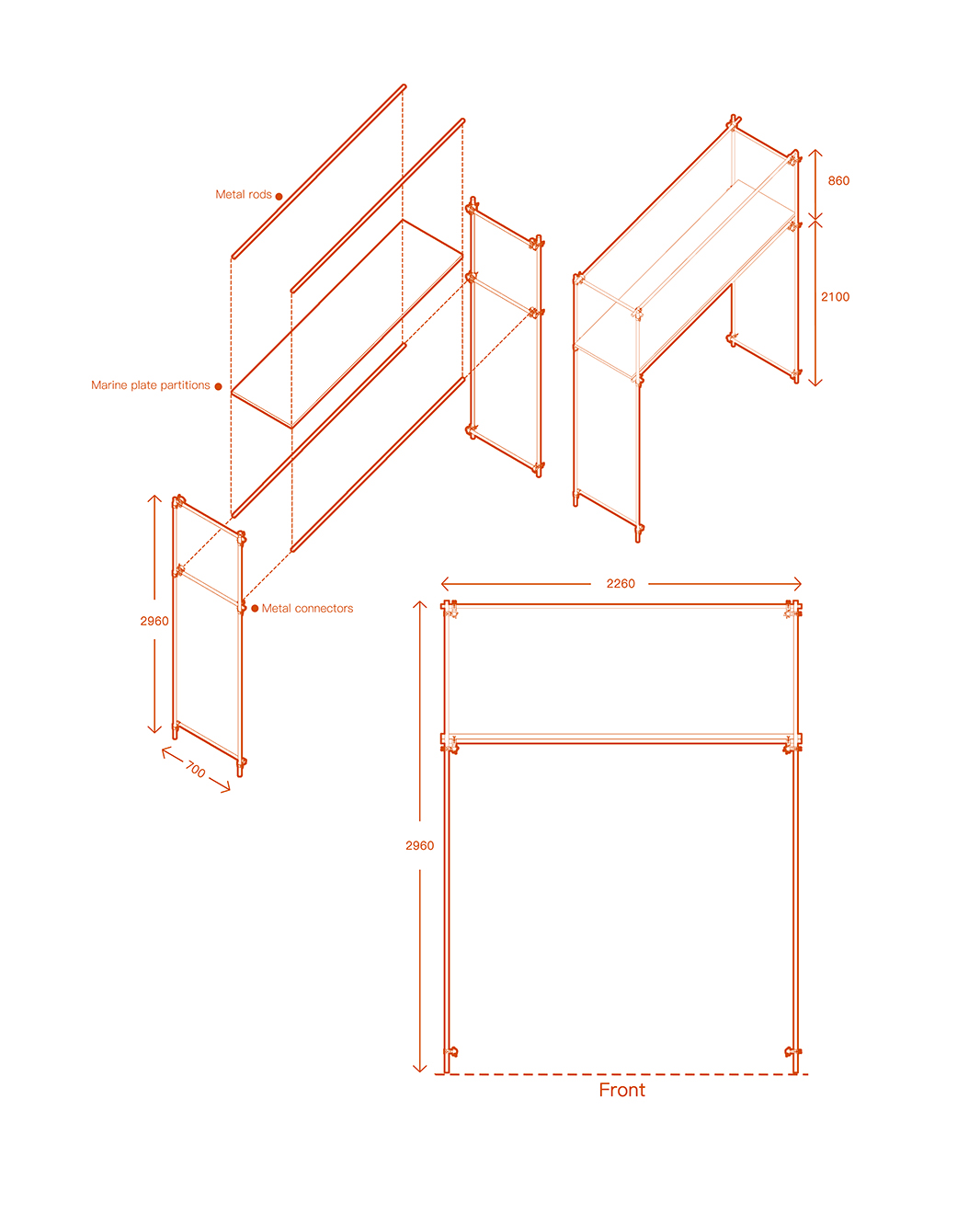 Metal rods

860

2100

Marine plate partitions

2960

Metal connectors

700

2260

2960

Front