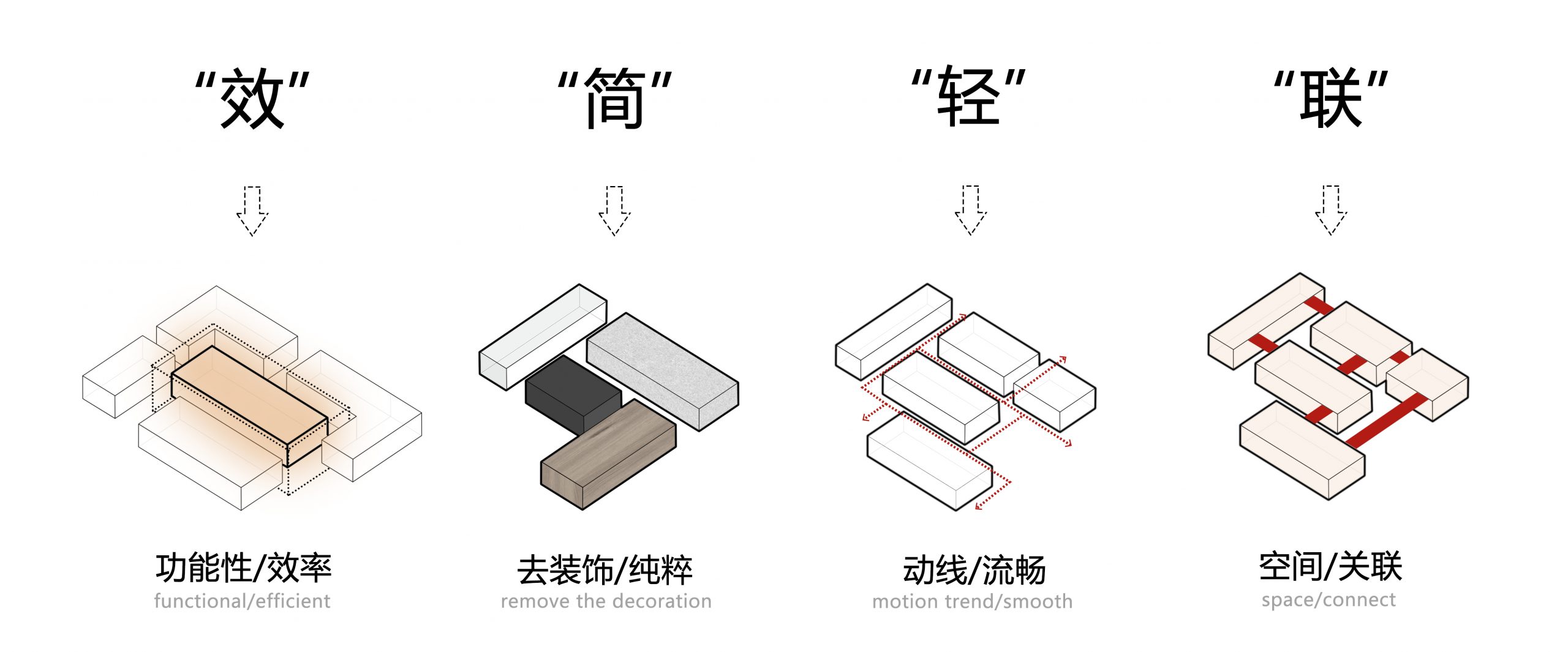 “效”

功能性/效率
functional/efficient

“简”

去装饰/纯粹
remove the decoration

“轻”

动线/流畅
motion trend/smooth

“联”

空间/关联
space/connect