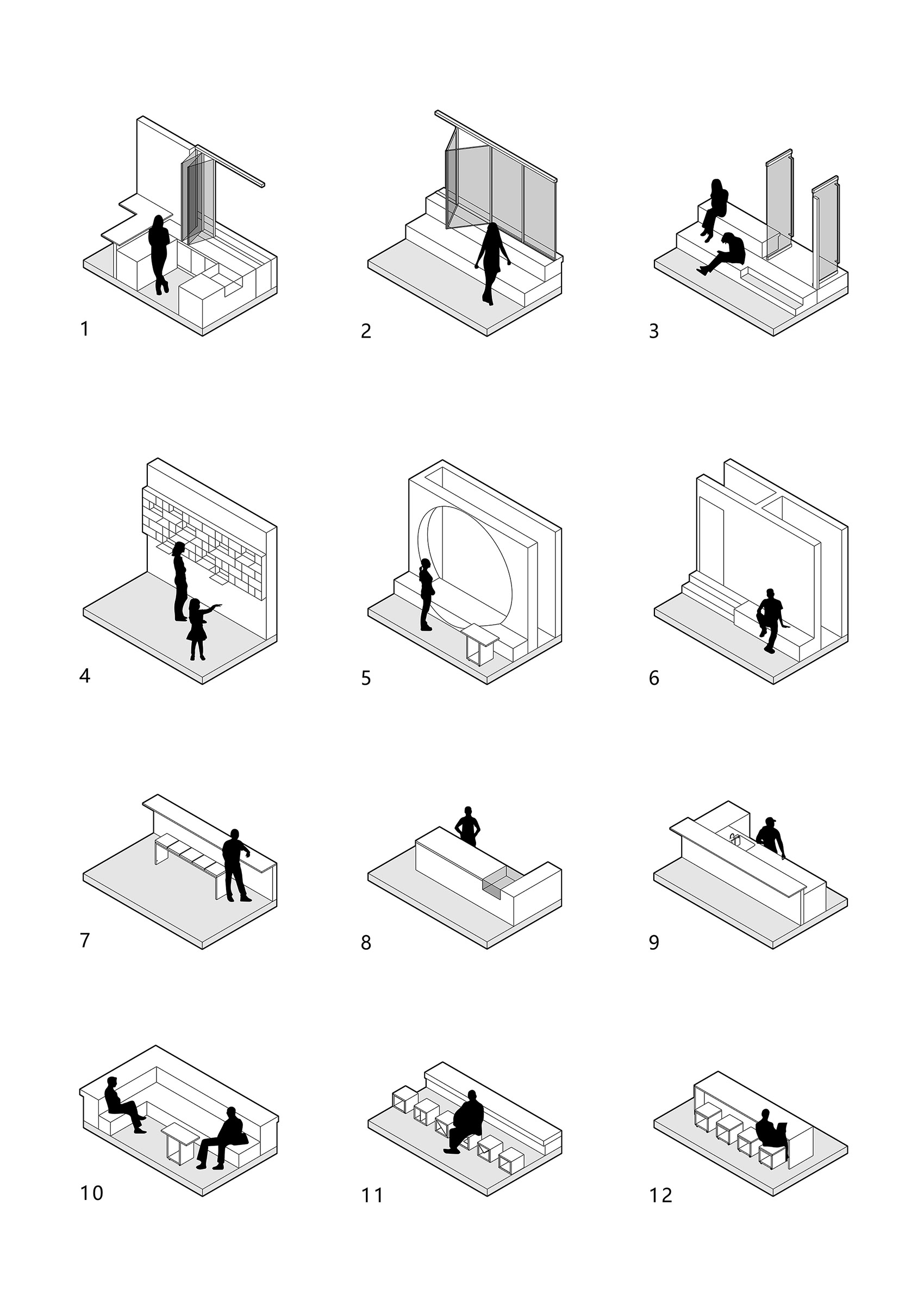 1

2

3

4

5

6

7

8

9

10

11

12