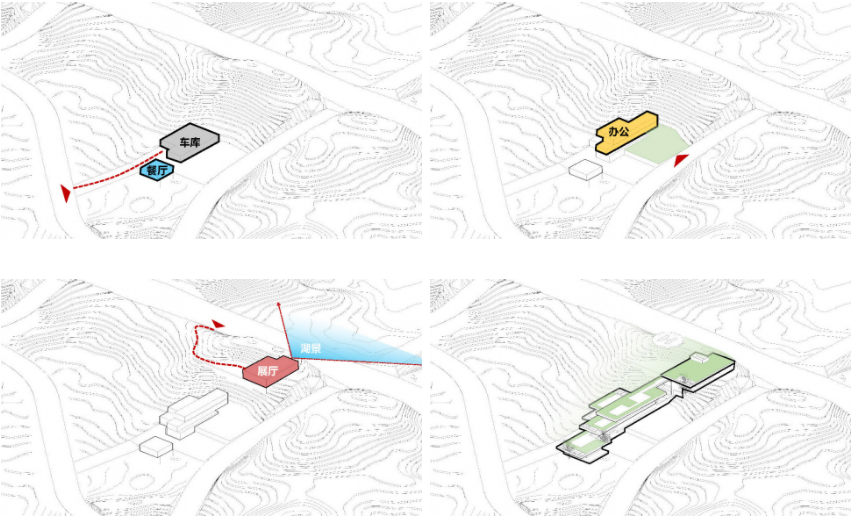 车库
餐厅

办公

湖景
展厅