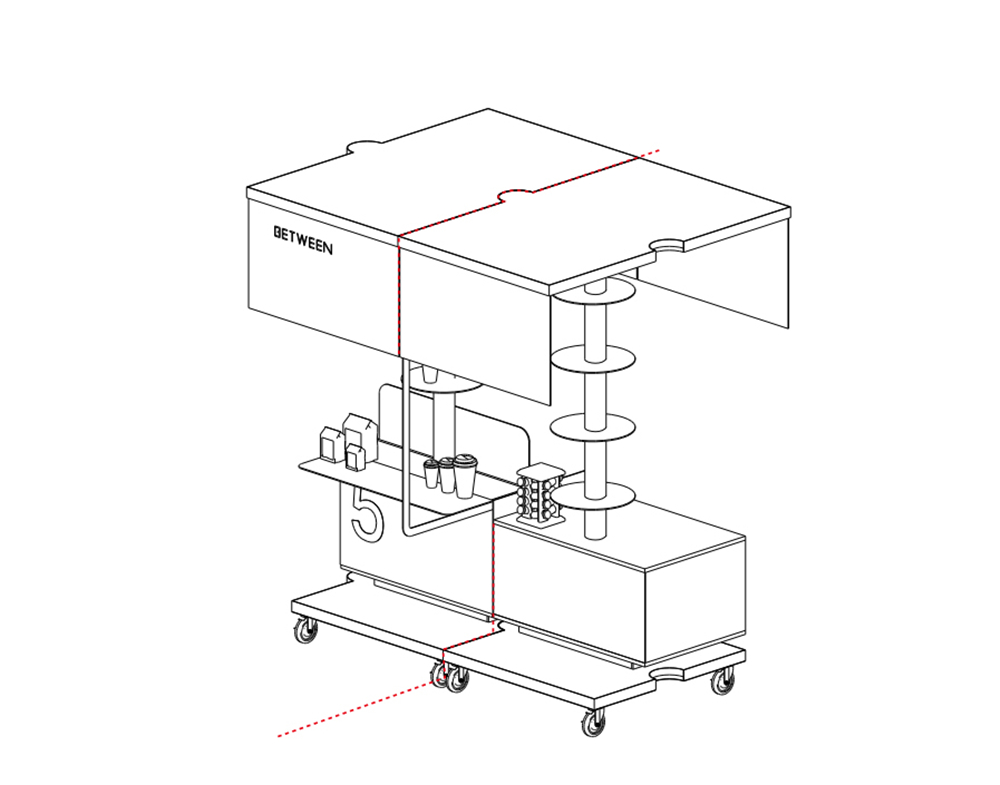 BETWEEN

5