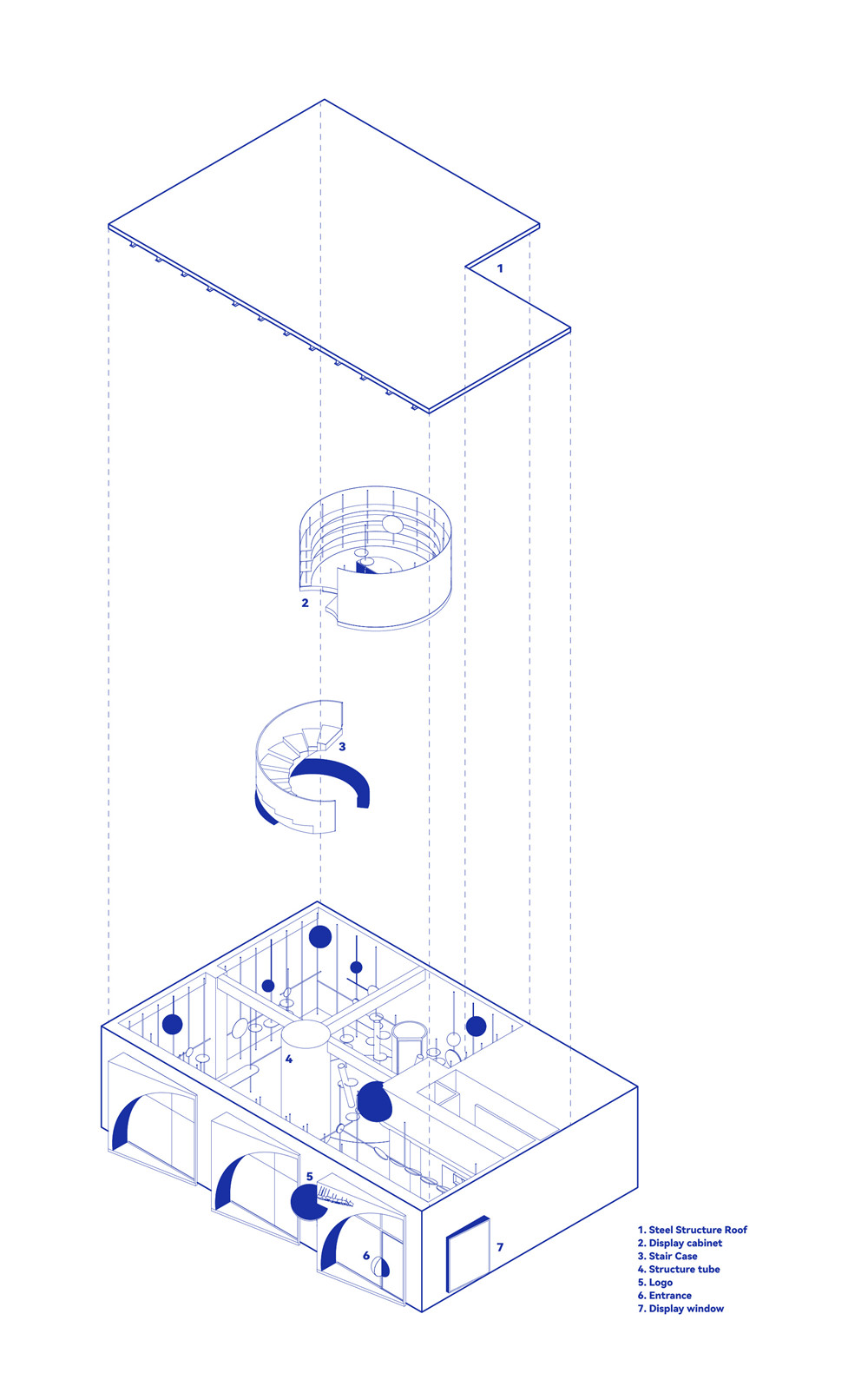 1

2

3

4

5

6

7

1. Steel Structure Roof
2. Display cabinet
3. Stair Case
4. Structure tube
5. Logo
6. Entrance
7. Display window