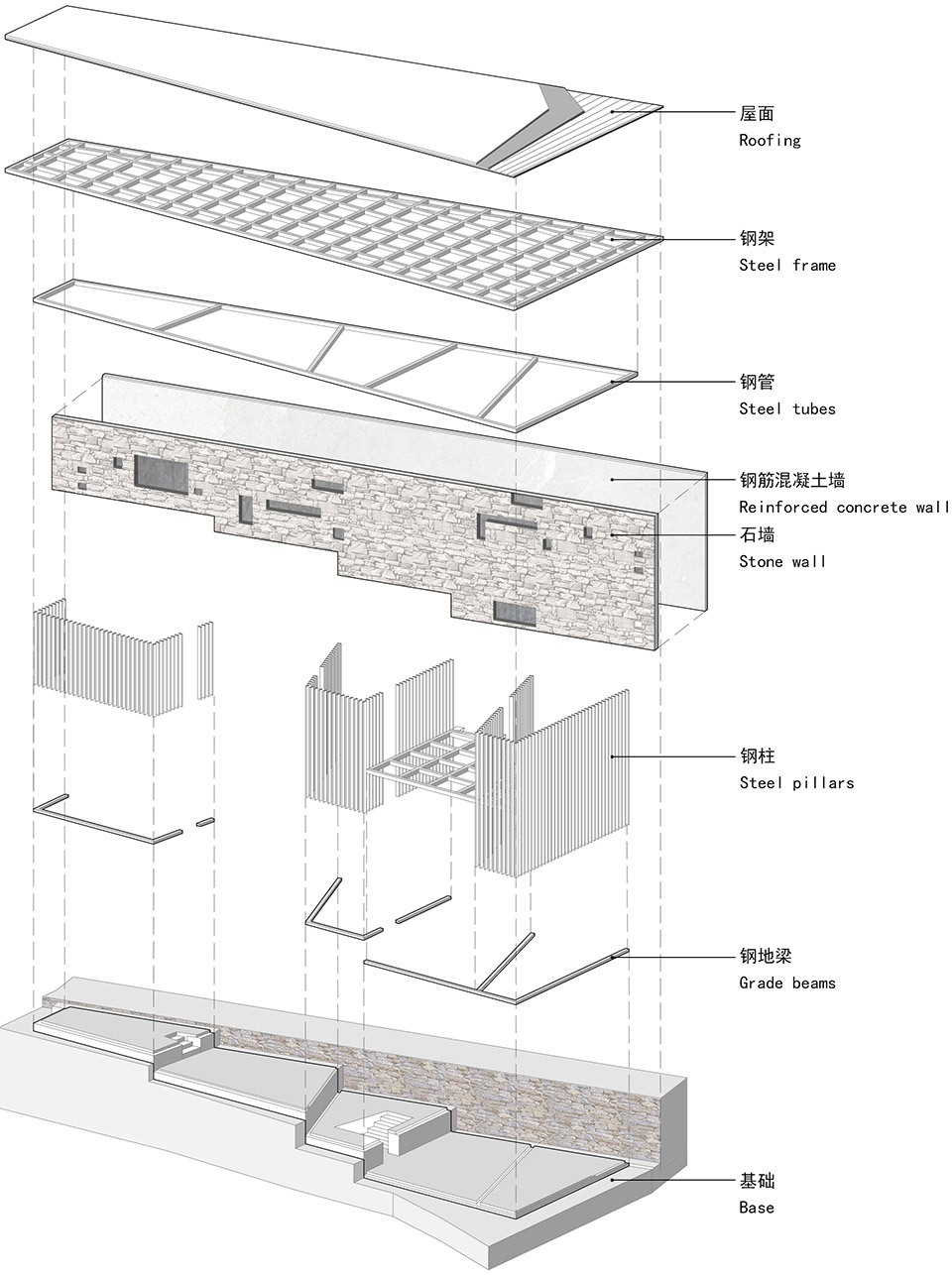 屋面
Roofing

钢架
Steel frame

钢管
Steel tubes

钢筋混凝土墙
Reinforced concrete wall

石墙
Stone wall

钢柱
Steel pillars

钢地梁
Grade beams

基础
Base