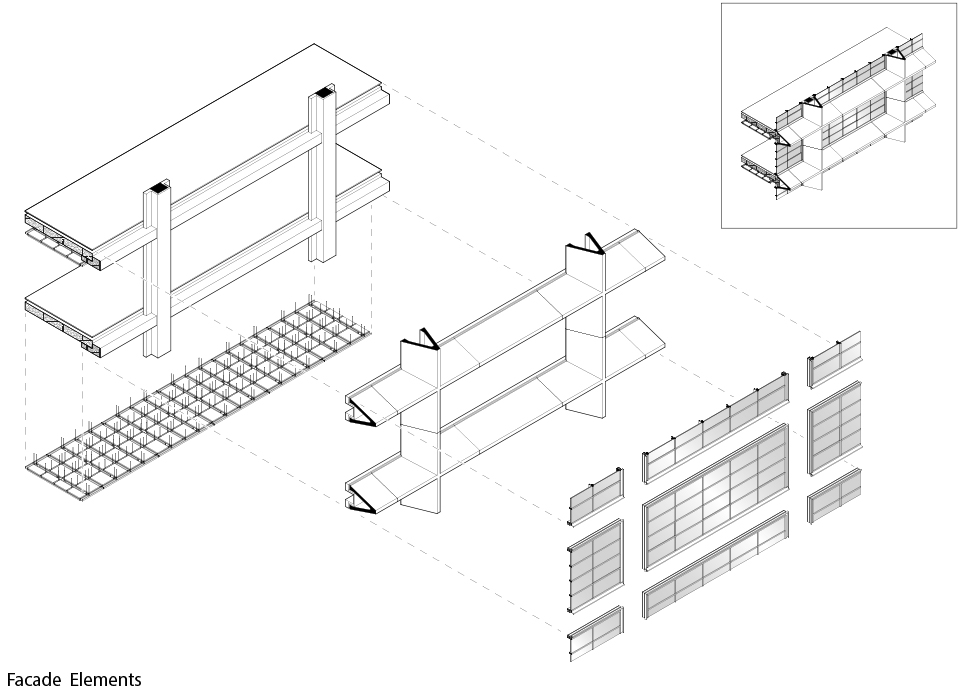 Facade Elements